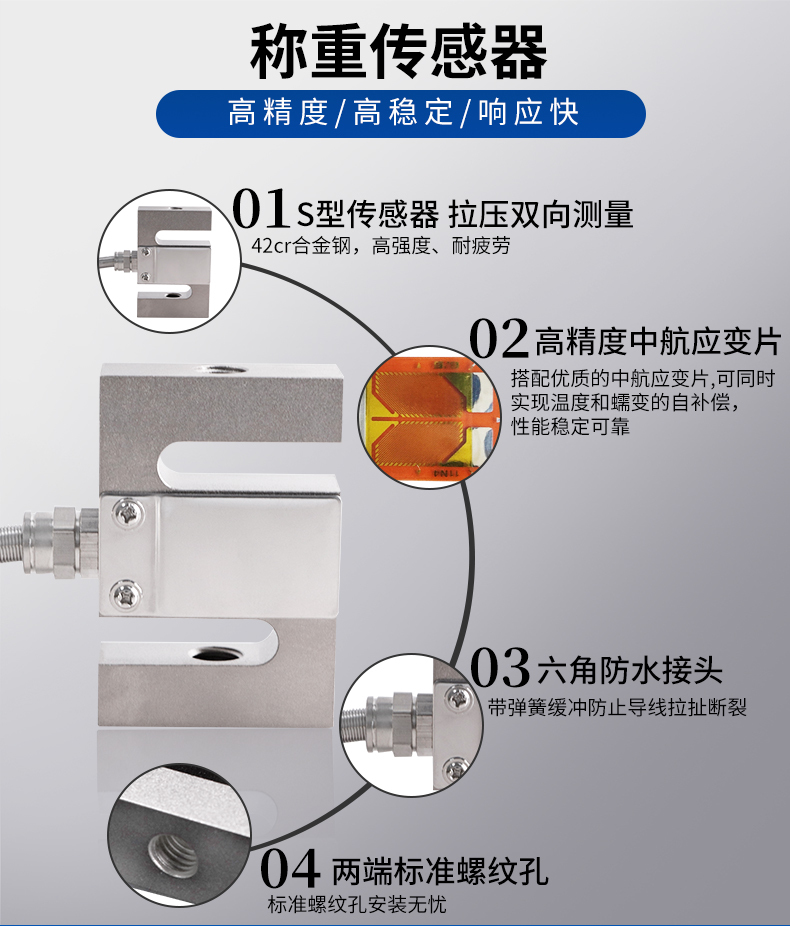 称重传感器

高精度/高稳定/响应快

01 S型传感器 拉压双向测量
42cr合金钢，高强度、耐疲劳

02 高精度中航应变片
搭配优质的中航应变片,可同时实现温度和蠕变的自补偿，性能稳定可靠

03 六角防水接头
带弹簧缓冲防止导线拉扯断裂

04 两端标准螺纹孔
标准螺纹孔安装无忧