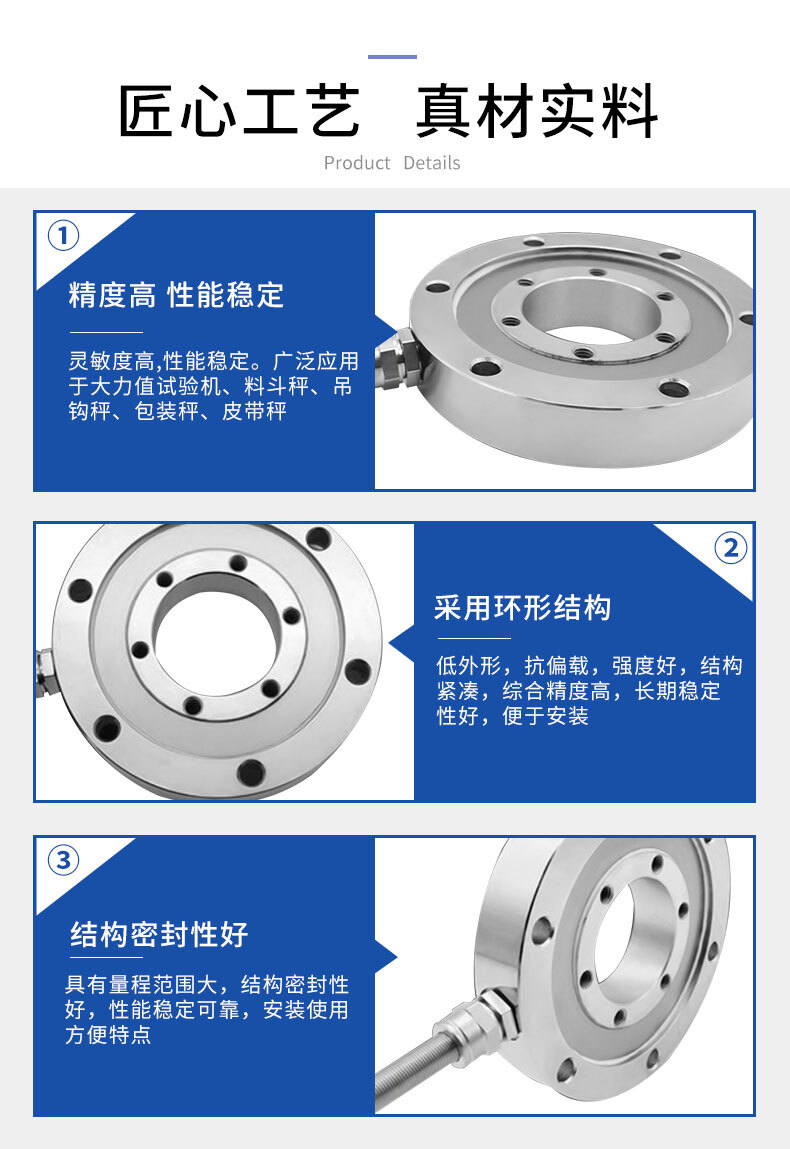 匠心工艺 真材实料

Product Details

①

精度高 性能稳定

灵敏度高,性能稳定。广泛应用于大力值试验机、料斗秤、吊钩秤、包装秤、皮带秤

②

采用环形结构

低外形，抗偏载，强度好，结构紧凑，综合精度高，长期稳定性好，便于安装

③

结构密封性好

具有量程范围大，结构密封性好，性能稳定可靠，安装使用方便特点