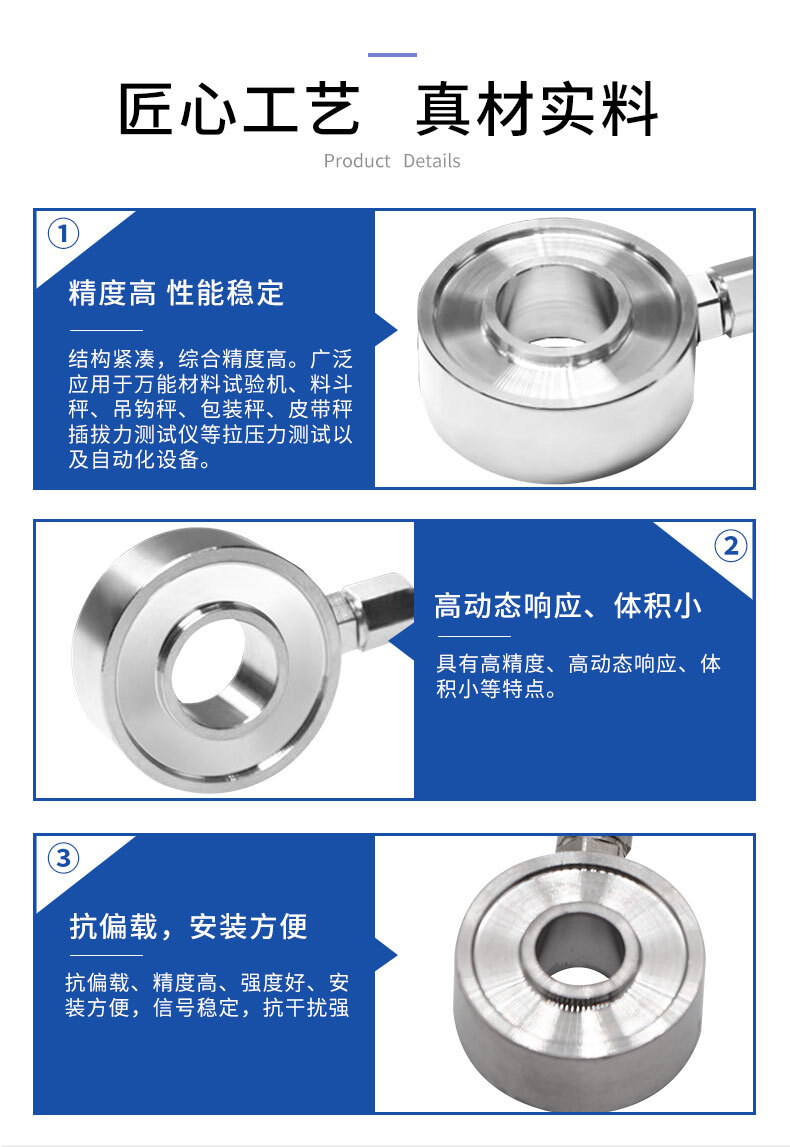 匠心工艺 真材实料

Product Details

①

精度高 性能稳定

结构紧凑，综合精度高。广泛应用于万能材料试验机、料斗秤、吊钩秤、包装秤、皮带秤插拔力测试仪等拉压力测试以及自动化设备。

②

高动态响应、体积小

具有高精度、高动态响应、体积小等特点。

③

抗偏载，安装方便

抗偏载、精度高、强度好、安装方便，信号稳定，抗干扰强